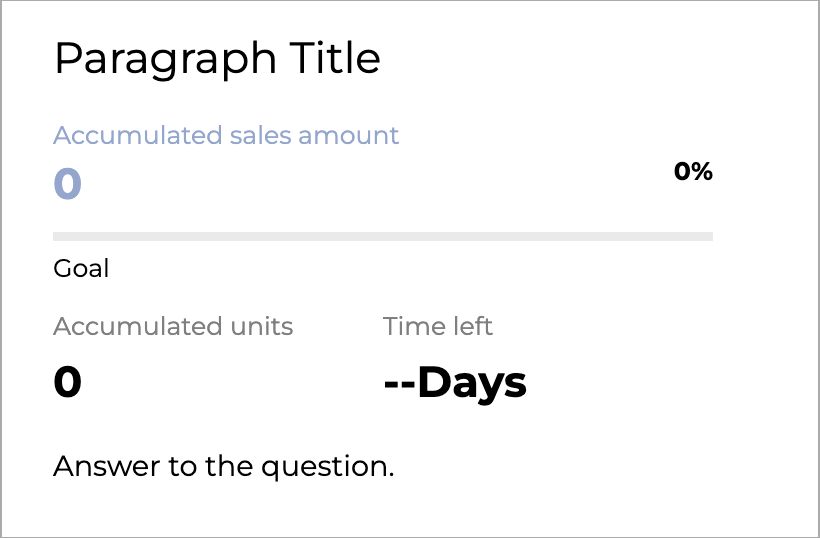 Paragraph Title

Accumulated sales amount

0

0%

Goal

Accumulated units

0

Time left

--Days

Answer to the question.