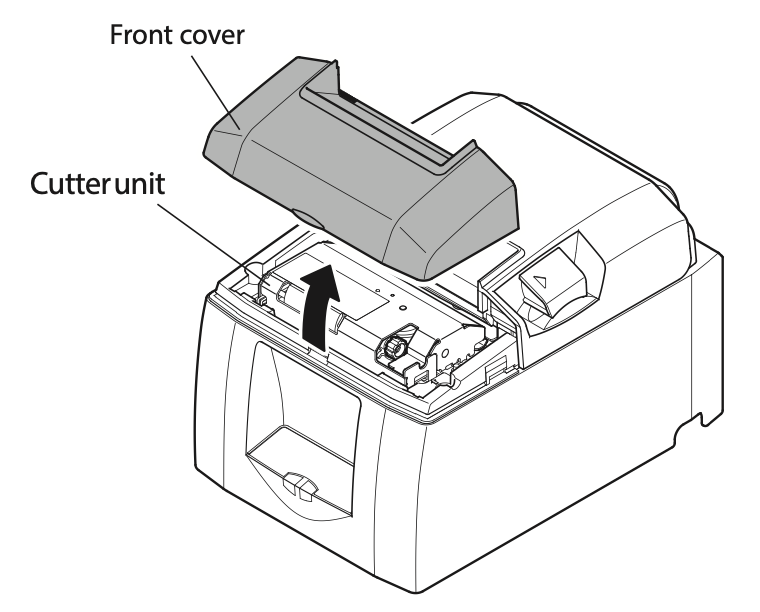 Front cover

Cutter unit